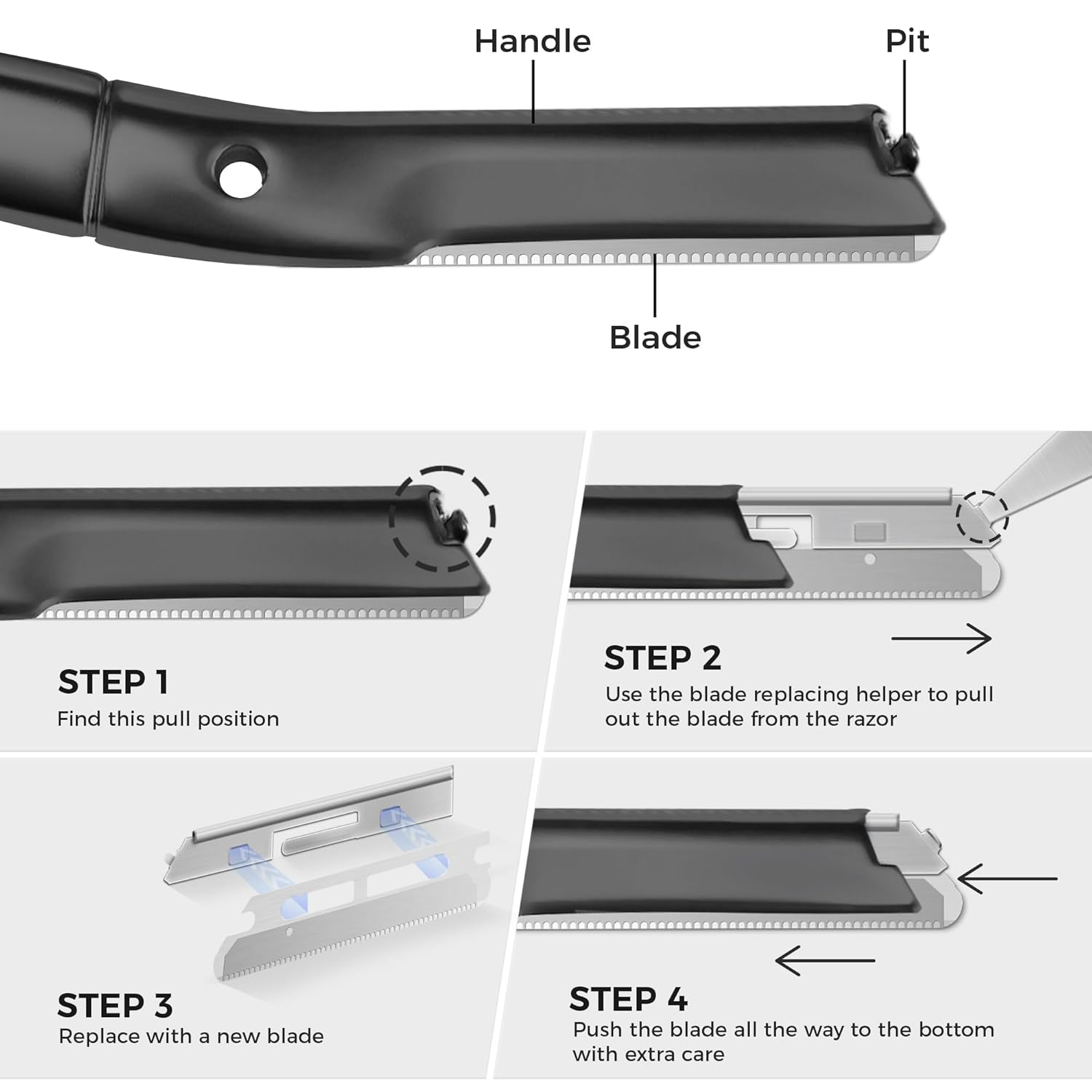 Handle

Pit

Blade

STEP 1
Find this pull position

STEP 2
Use the blade replacing helper to pull out the blade from the razor

STEP 3
Replace with a new blade

STEP 4
Push the blade all the way to the bottom with extra care